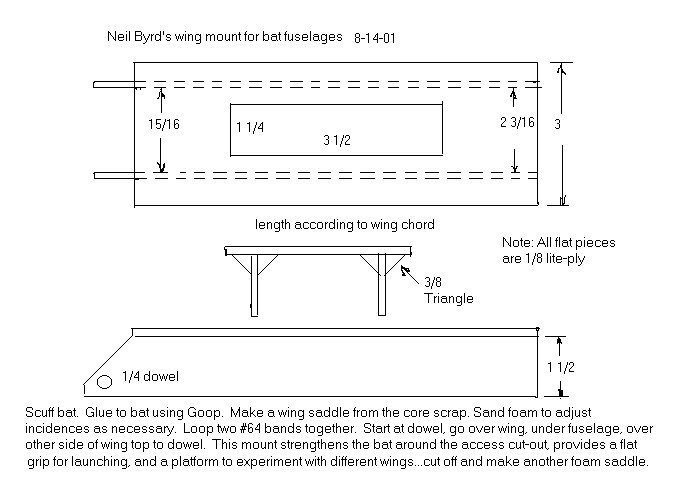 Neil Byrd's wing mount for bat fuselages 8-14-01

15/16

1 1/4

3 1/2

2 3/16

3

length according to wing chord

Note: All flat pieces are 1/8 lite-ply

3/8 Triangle

1/4 dowel

1 1/2

Scuff bat. Glue to bat using Goop. Make a wing saddle from the core scrap. Sand foam to adjust incidences as necessary. Loop two #64 bands together. Start at dowel, go over wing, under fuselage, over other side of wing top to dowel. This mount strengthens the bat around the access cut-out, provides a flat grip for launching, and a platform to experiment with different wings...cut off and make another foam saddle.